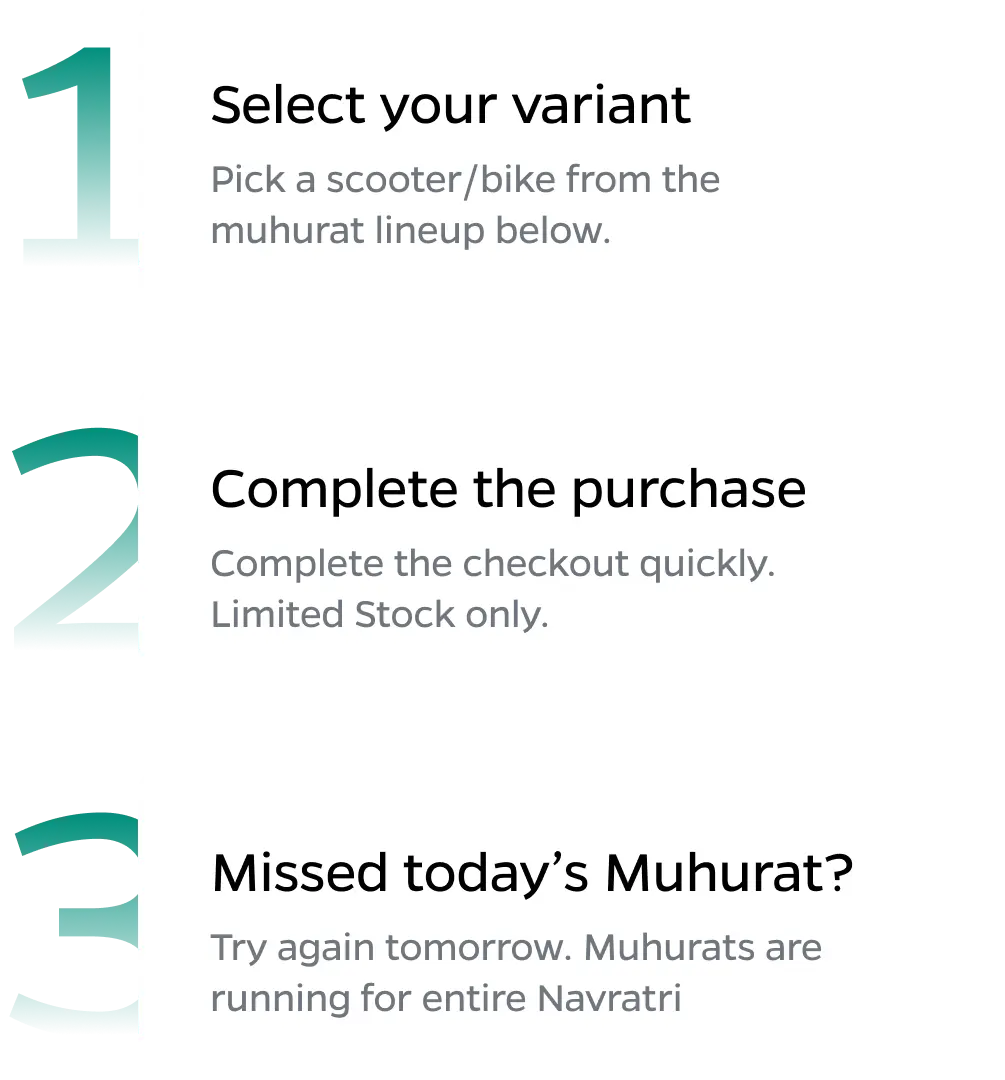 1

Select your variant

Pick a scooter/bike from the muhurat lineup below.

2

Complete the purchase

Complete the checkout quickly. Limited Stock only.

3

Missed today’s Muhurat?

Try again tomorrow. Muhurats are running for entire Navratri